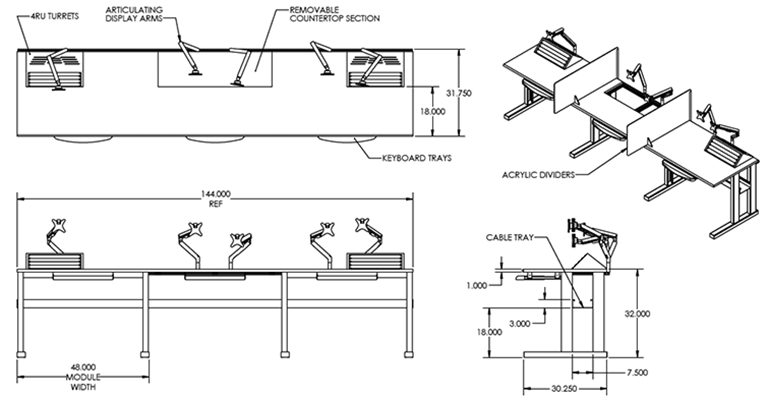 4RU TURRETS
ARTICULATING DISPLAY ARMS
REMOVABLE COUNTERTOP SECTION
31.750
18.000
KEYBOARD TRAYS
ACRYLIC DIVIDERS
144.000 REF
48.000 MODULE WIDTH
CABLE TRAY
1.000
3.000
18.000
32.000
7.500
30.250